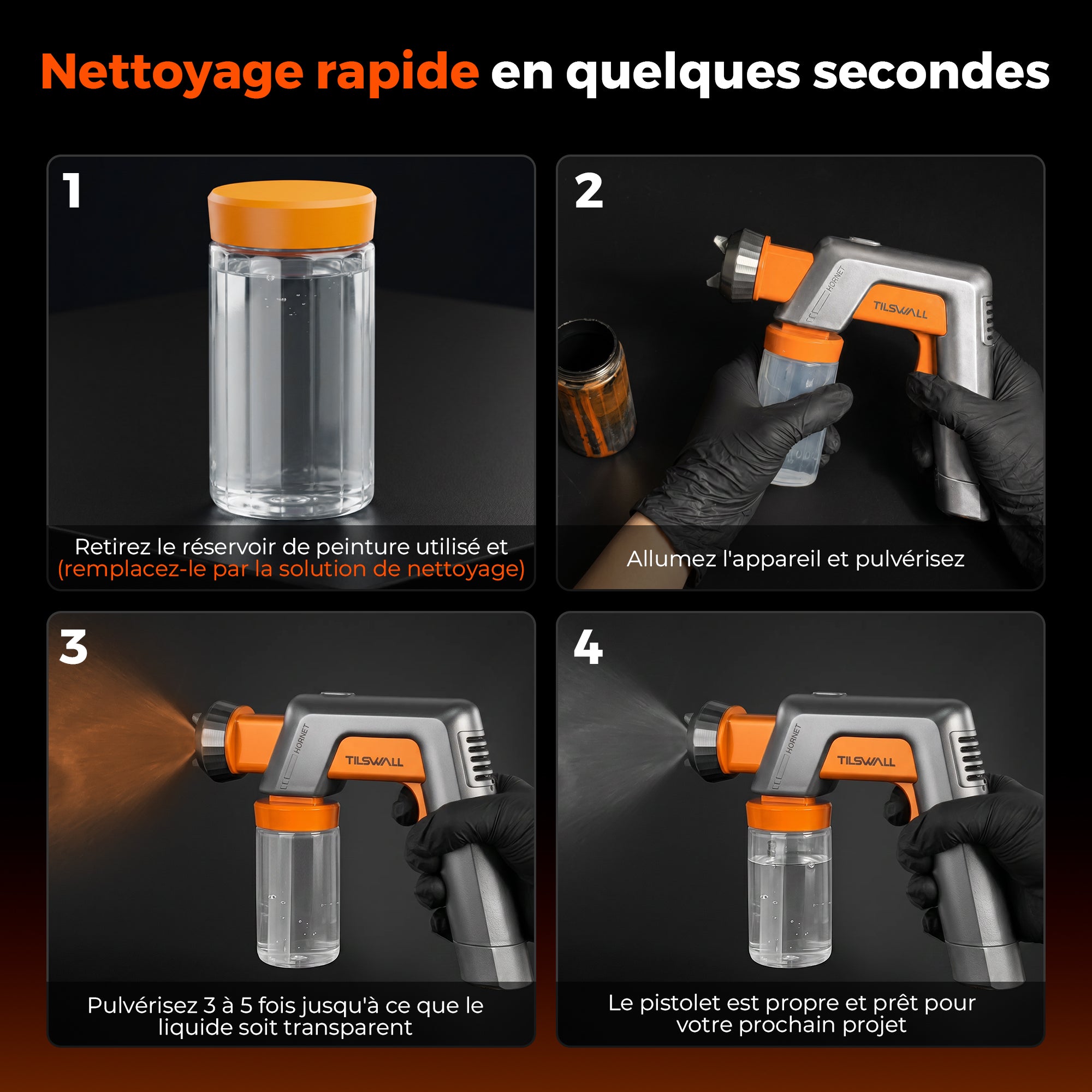 Nettoyage rapide en quelques secondes

1

Retirez le réservoir de peinture utilisé et (remplacez-le par la solution de nettoyage)

2

HORNET

TILSWALL

Allumez l'appareil et pulvérisez

3

HORNET

TILSWALL

Pulvérisez 3 à 5 fois jusqu'à ce que le liquide soit transparent

4

HORNET

TILSWALL

Le pistolet est propre et prêt pour votre prochain projet